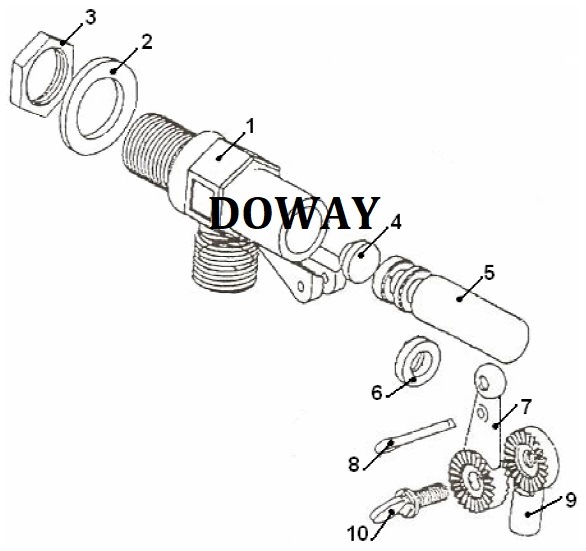 3
2
1
DOWAY
4
5
6
7
8
9
10